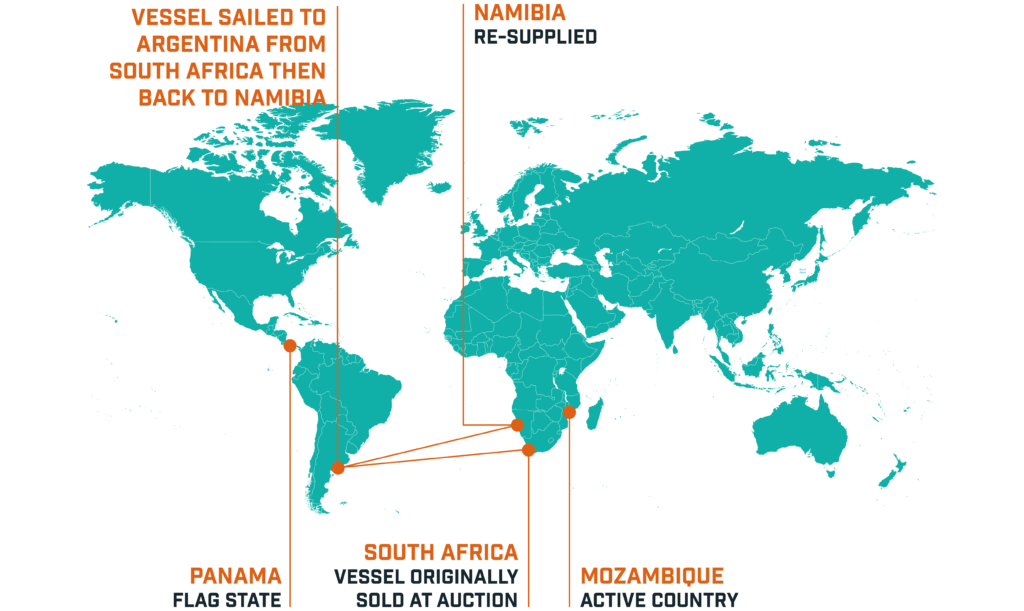 VESSEL SAILED TO ARGENTINA FROM SOUTH AFRICA THEN BACK TO NAMIBIA

NAMIBIA
RE-SUPPLIED

PANAMA
FLAG STATE

SOUTH AFRICA
VESSEL ORIGINALLY SOLD AT AUCTION

MOZAMBIQUE
ACTIVE COUNTRY