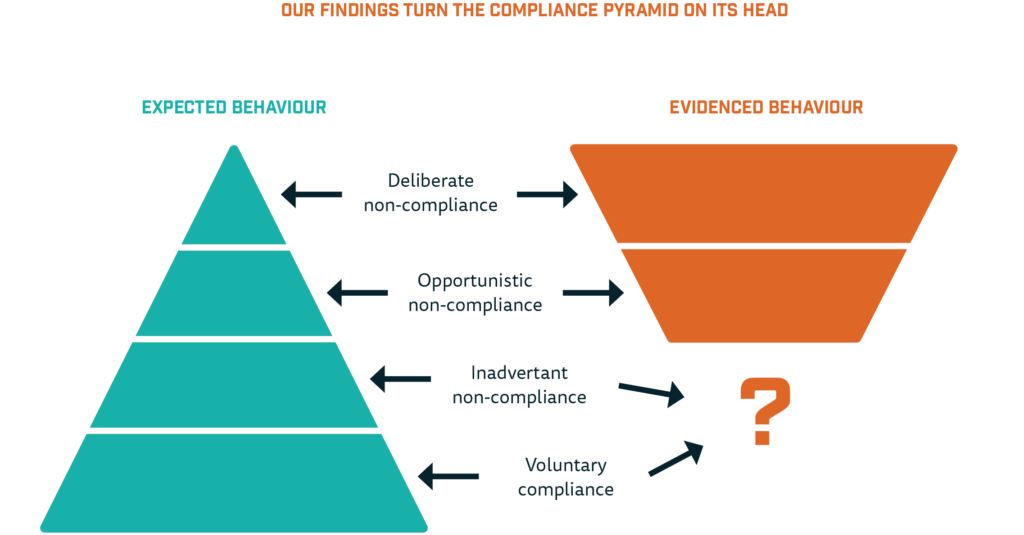 OUR FINDINGS TURN THE COMPLIANCE PYRAMID ON ITS HEAD

EXPECTED BEHAVIOUR

EVIDENCED BEHAVIOUR

Deliberate non-compliance

Opportunistic non-compliance

Inadvertant non-compliance

Voluntary compliance

?